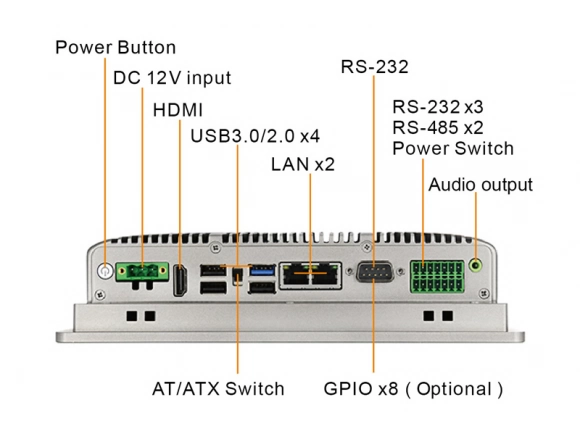 Power Button
DC 12V input
HDMI
USB3.0/2.0 x4
LAN x2
RS-232
RS-232 x3
RS-485 x2
Power Switch
Audio output

AT/ATX Switch
GPIO x8 ( Optional )