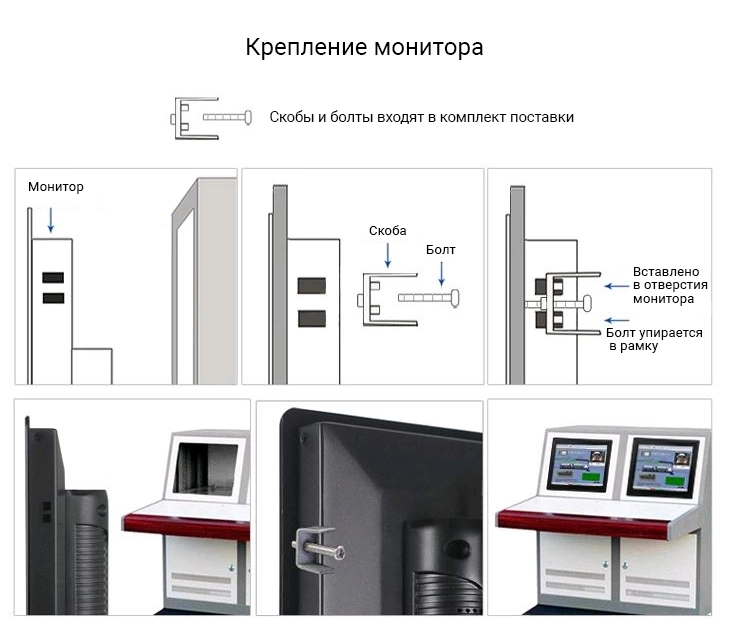 Крепление монитора

Скобы и болты входят в комплект поставки

Монитор

Скоба

Болт

Вставлено в отверстия монитора

Болт упирается в рамку